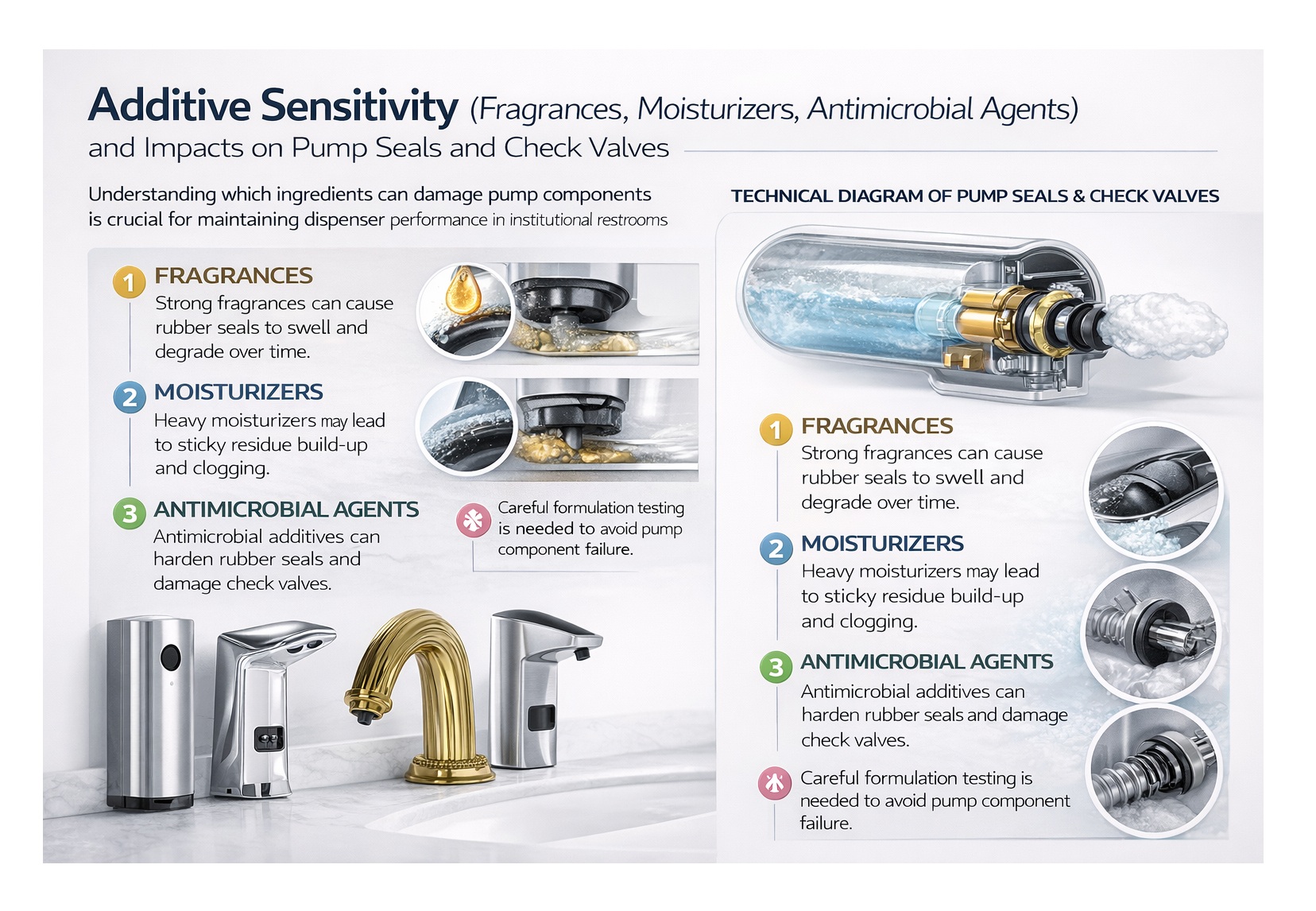 Additive Sensitivity (Fragrances, Moisturizers, Antimicrobial Agents) and Impacts on Pump Seals and Check Valves

Understanding which ingredients can damage pump components is crucial for maintaining dispenser performance in institutional restrooms

1 FRAGRANCES
Strong fragrances can cause rubber seals to swell and degrade over time.

2 MOISTURIZERS
Heavy moisturizers may lead to sticky residue build-up and clogging.

3 ANTIMICROBIAL AGENTS
Antimicrobial additives can harden rubber seals and damage check valves.

Careful formulation testing is needed to avoid pump component failure.

TECHNICAL DIAGRAM OF PUMP SEALS & CHECK VALVES

1 FRAGRANCES
Strong fragrances can cause rubber seals to swell and degrade over time.

2 MOISTURIZERS
Heavy moisturizers may lead to sticky residue build-up and clogging.

3 ANTIMICROBIAL AGENTS
Antimicrobial additives can harden rubber seals and damage check valves.

Careful formulation testing is needed to avoid pump component failure.