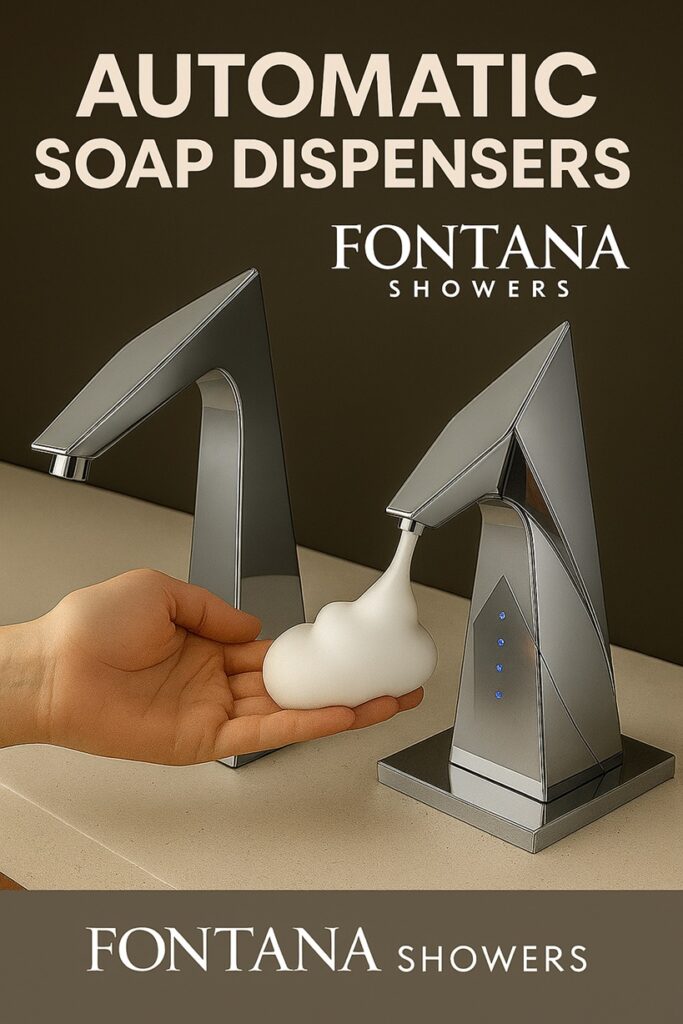 AUTOMATIC
SOAP DISPENSERS

FONTANA
SHOWERS

FONTANA SHOWERS